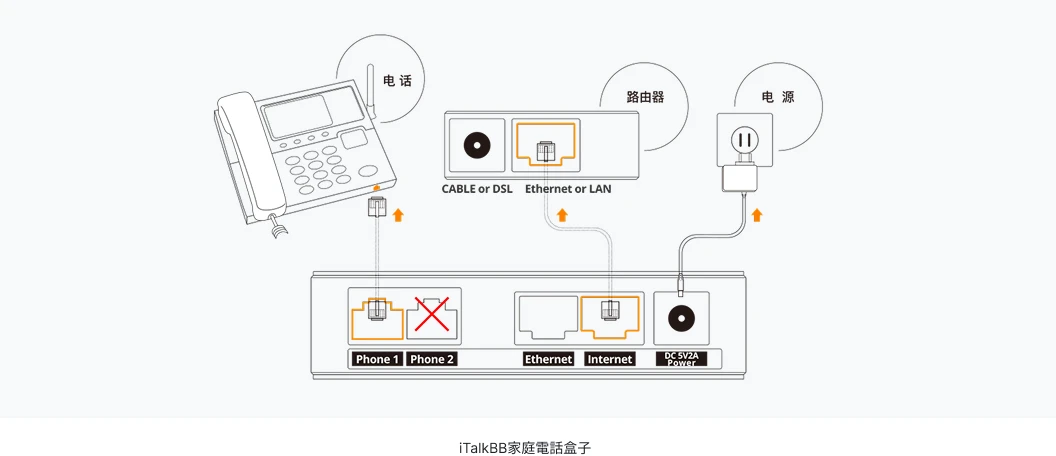 电话

路由器

电源

CABLE or DSL

Ethernet or LAN

Phone 1

Phone 2

Ethernet

Internet

DC 5V2A
Power

iTalkBB家庭電話盒子